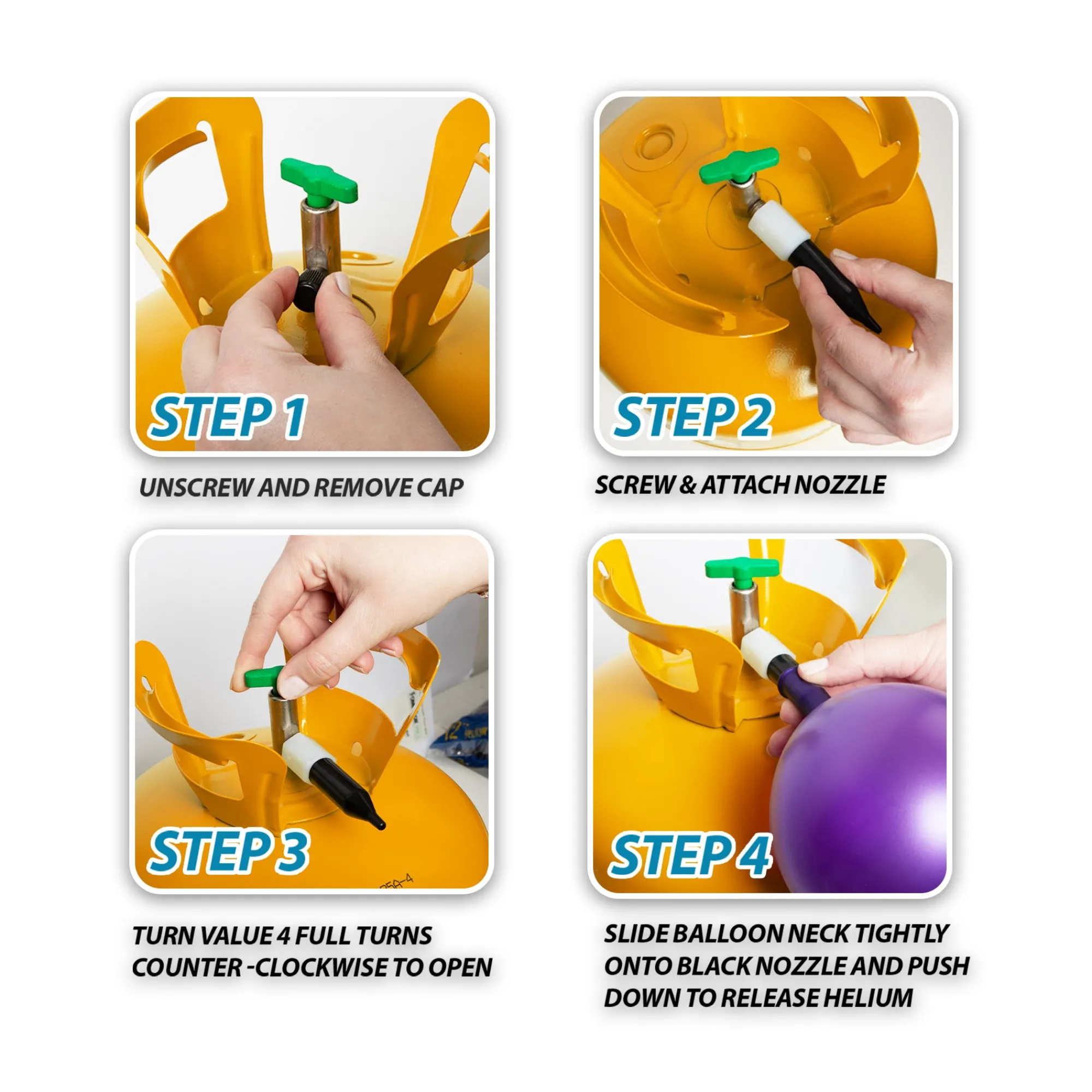 STEP 1

UNSCREW AND REMOVE CAP

STEP 2

SCREW & ATTACH NOZZLE

STEP 3

TURN VALUE 4 FULL TURNS COUNTER -CLOCKWISE TO OPEN

STEP 4

SLIDE BALLOON NECK TIGHTLY ONTO BLACK NOZZLE AND PUSH DOWN TO RELEASE HELIUM